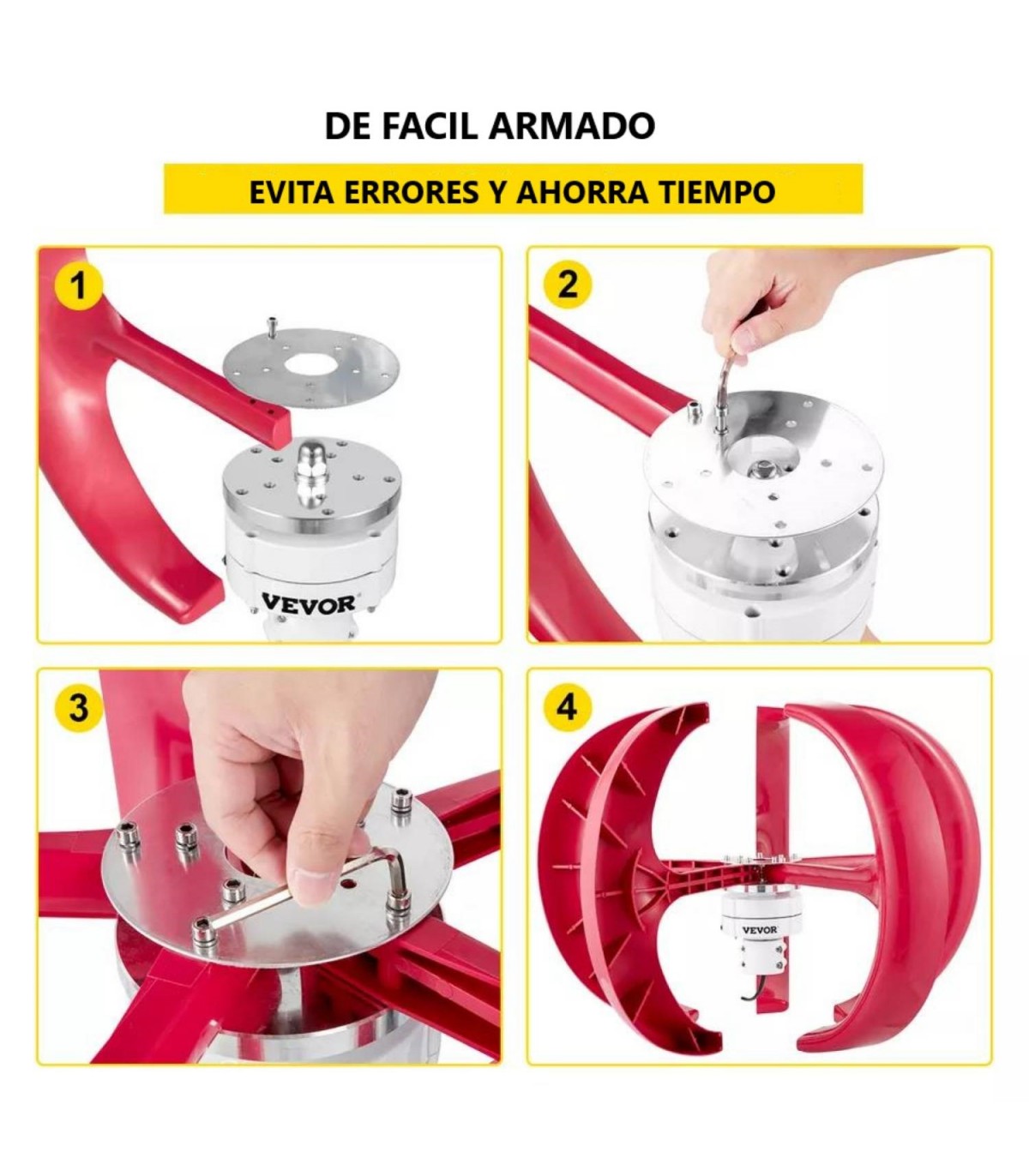 DE FACIL ARMADO

EVITA ERRORES Y AHORRA TIEMPO

1

VEVOR

2

3

4

VEVOR